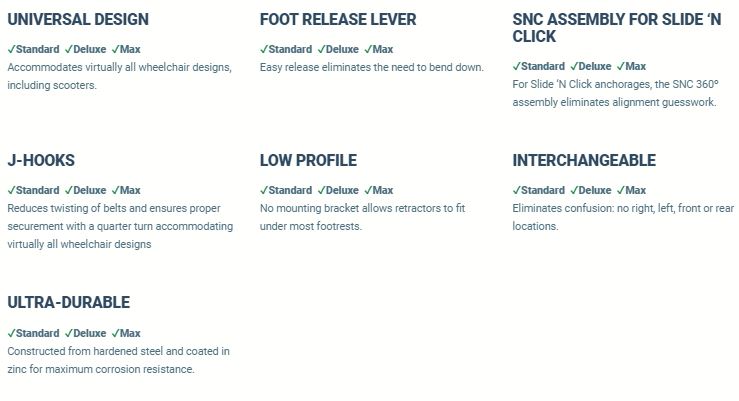 UNIVERSAL DESIGN

✓Standard ✓Deluxe ✓Max
Accommodates virtually all wheelchair designs, including scooters.

FOOT RELEASE LEVER

✓Standard ✓Deluxe ✓Max
Easy release eliminates the need to bend down.

SNC ASSEMBLY FOR SLIDE 'N CLICK

✓Standard ✓Deluxe ✓Max
For Slide 'N Click anchorages, the SNC 360° assembly eliminates alignment guesswork.

J-HOOKS

✓Standard ✓Deluxe ✓Max
Reduces twisting of belts and ensures proper securement with a quarter turn accommodating virtually all wheelchair designs

LOW PROFILE

✓Standard ✓Deluxe ✓Max
No mounting bracket allows retractors to fit under most footrests.

INTERCHANGEABLE

✓Standard ✓Deluxe ✓Max
Eliminates confusion: no right, left, front or rear locations.

ULTRA-DURABLE

✓Standard ✓Deluxe ✓Max
Constructed from hardened steel and coated in zinc for maximum corrosion resistance.